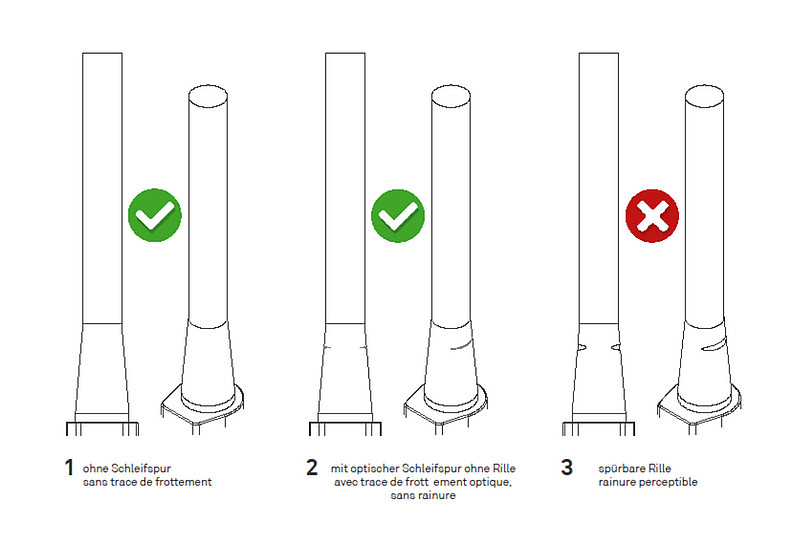 1 ohne Schleifspur
sans trace de frottement

2 mit optischer Schleifspur ohne Rille
avec trace de frott ement optique,
sans rainure

3 spürbare Rille
rainure perceptible